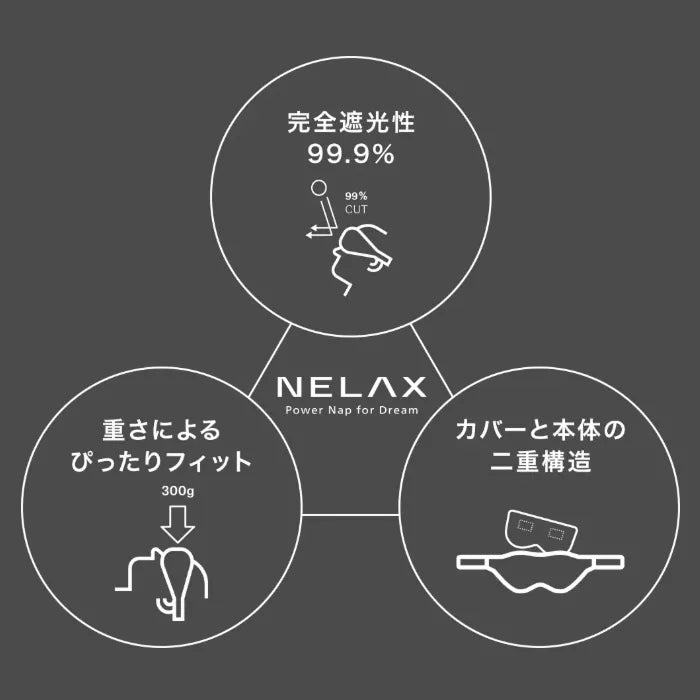 完全遮光性
99.9%

99%
CUT

NELAX
Power Nap for Dream

重さによる
ぴったりフィット

300g

カバーと本体の
二重構造